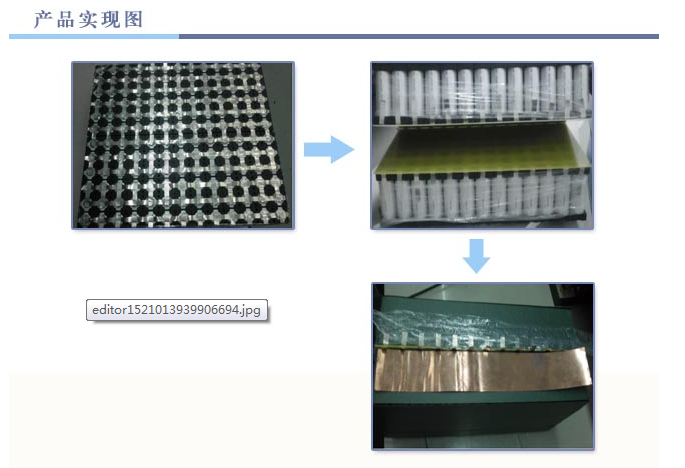 产品实现图

editor1521013939906694.jpg